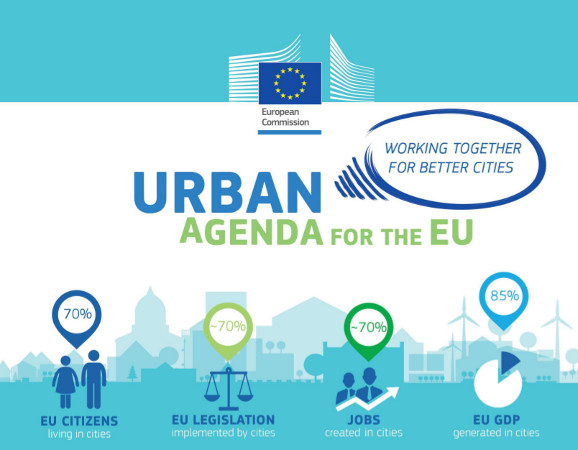 European Commission

WORKING TOGETHER FOR BETTER CITIES

URBAN AGENDA FOR THE EU

70%
EU CITIZENS
living in cities

~70%
EU LEGISLATION
implemented by cities

~70%
JOBS
created in cities

85%
EU GDP
generated in cities